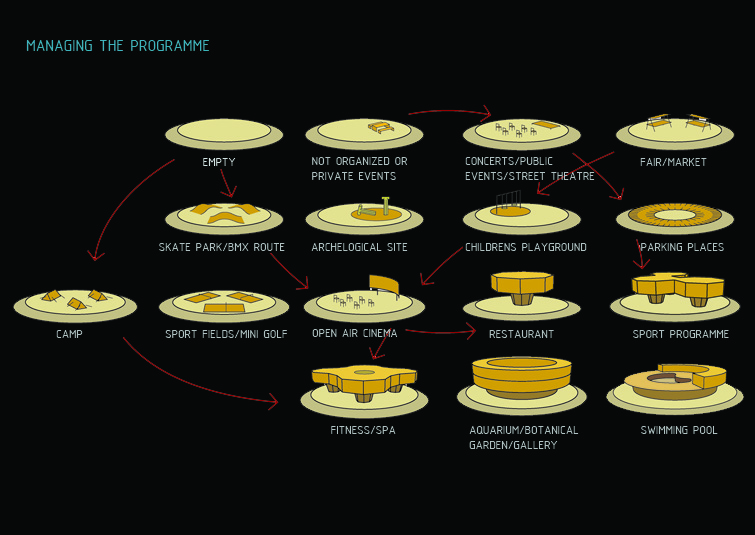 MANAGING THE PROGRAMME

EMPTY

NOT ORGANIZED OR PRIVATE EVENTS

CONCERTS/PUBLIC EVENTS/STREET THEATRE

FAIR/MARKET

SKATE PARK/BMX ROUTE

ARCHELOGICAL SITE

CHILDRENS PLAYGROUND

PARKING PLACES

CAMP

SPORT FIELDS/MINI GOLF

OPEN AIR CINEMA

RESTAURANT

SPORT PROGRAMME

FITNESS/SPA

AQUARIUM/BOTANICAL GARDEN/GALLERY

SWIMMING POOL